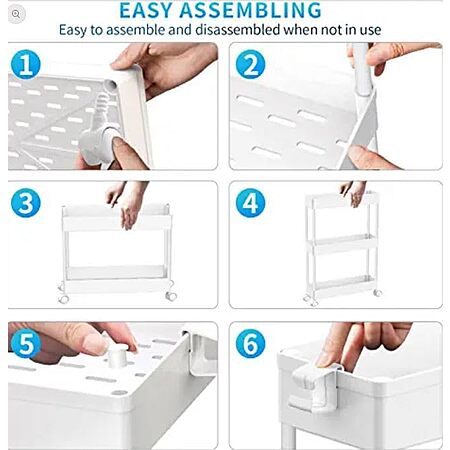 EASY ASSEMBLING
Easy to assemble and disassembled when not in use

1

2

3

4

5

6