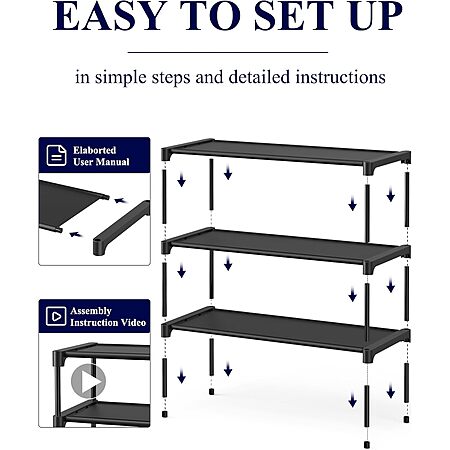 EASY TO SET UP

in simple steps and detailed instructions

Elaborted User Manual

Assembly Instruction Video