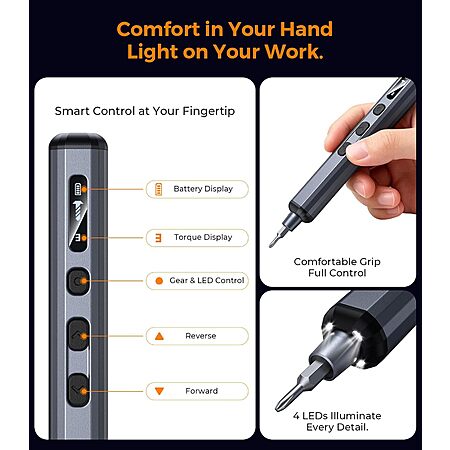 Comfort in Your Hand
Light on Your Work.

Smart Control at Your Fingertip

Battery Display

Torque Display

Gear & LED Control

Reverse

Forward

Comfortable Grip
Full Control

4 LEDs Illuminate
Every Detail.