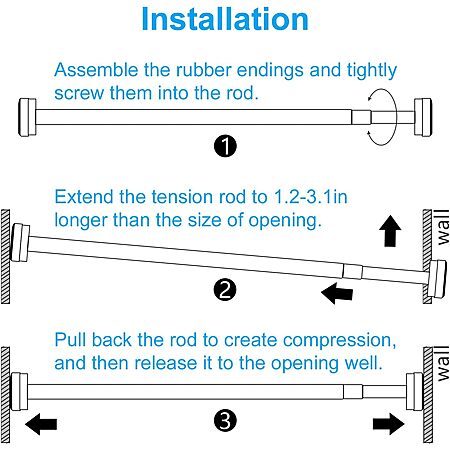 Installation

Assemble the rubber endings and tightly screw them into the rod.

1

Extend the tension rod to 1.2-3.1in longer than the size of opening.

wall

2

Pull back the rod to create compression, and then release it to the opening well.

wall

3