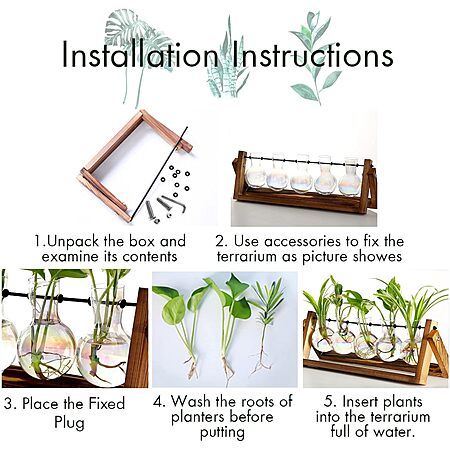 Installation Instructions

1.Unpack the box and examine its contents

2. Use accessories to fix the terrarium as picture showes

3. Place the Fixed Plug

4. Wash the roots of planters before putting

5. Insert plants into the terrarium full of water.