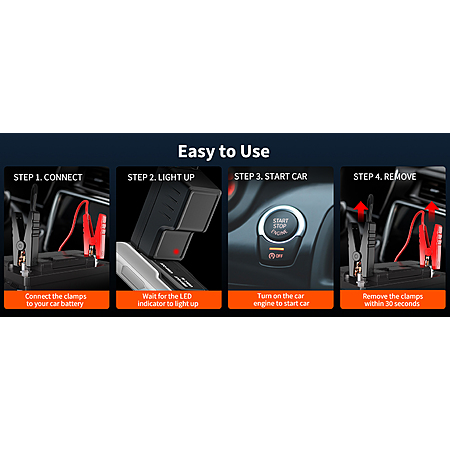 Easy to Use

STEP 1. CONNECT

Connect the clamps to your car battery

STEP 2. LIGHT UP

Wait for the LED indicator to light up

STEP 3. START CAR

START STOP ENGINE

OFF

Turn on the car engine to start car

STEP 4. REMOVE

Remove the clamps within 30 seconds