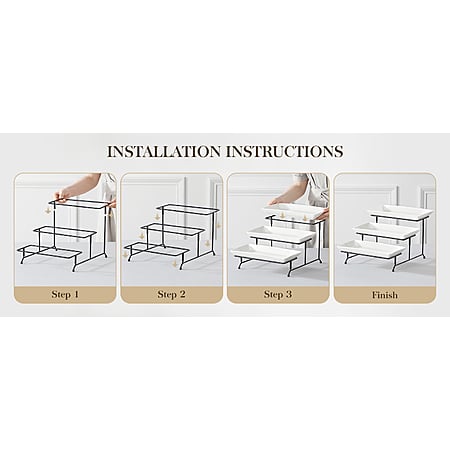 INSTALLATION INSTRUCTIONS

Step 1

Step 2

Step 3

Finish