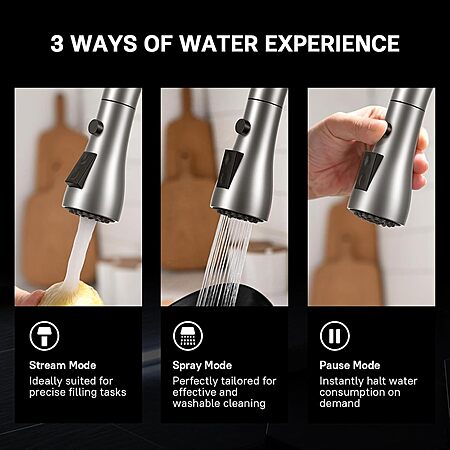 3 WAYS OF WATER EXPERIENCE

Stream Mode
Ideally suited for precise filling tasks

Spray Mode
Perfectly tailored for effective and washable cleaning

Pause Mode
Instantly halt water consumption on demand