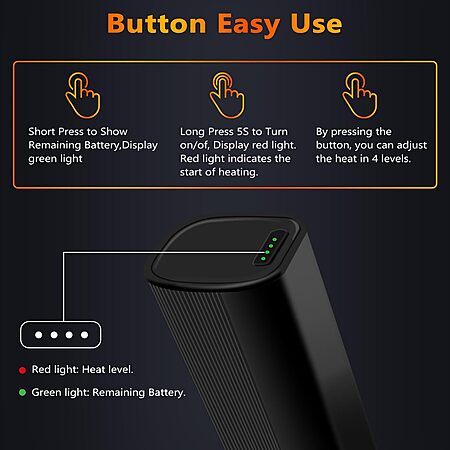 Button Easy Use

Short Press to Show Remaining Battery,Display green light

Long Press 5S to Turn on/of, Display red light. Red light indicates the start of heating.

By pressing the button, you can adjust the heat in 4 levels.

Red light: Heat level.

Green light: Remaining Battery.