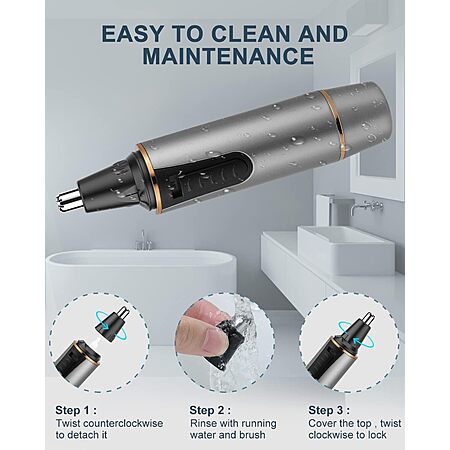 EASY TO CLEAN AND MAINTENANCE

Step 1 :
Twist counterclockwise to detach it

Step 2 :
Rinse with running water and brush

Step 3 :
Cover the top , twist clockwise to lock