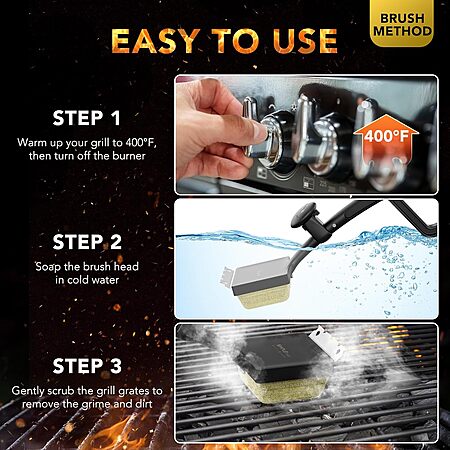 EASY TO USE

BRUSH METHOD

STEP 1

Warm up your grill to 400°F, then turn off the burner

400°F

STEP 2

Soap the brush head in cold water

STEP 3

Gently scrub the grill grates to remove the grime and dirt