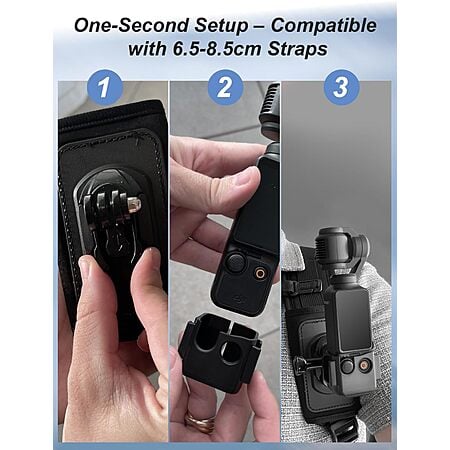 One-Second Setup – Compatible with 6.5-8.5cm Straps

1

2

3