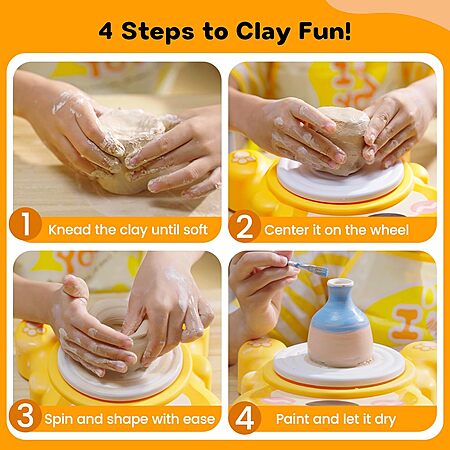 4 Steps to Clay Fun!

1 Knead the clay until soft

2 Center it on the wheel

3 Spin and shape with ease

4 Paint and let it dry