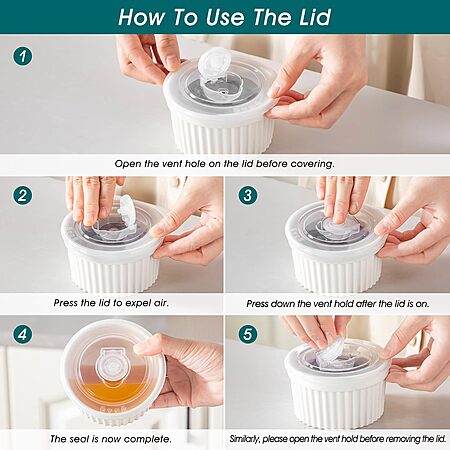 How To Use The Lid

1

Open the vent hole on the lid before covering.

2

Press the lid to expel air.

3

Press down the vent hold after the lid is on.

4

The seal is now complete.

5

Similarly, please open the vent hold before removing the lid.