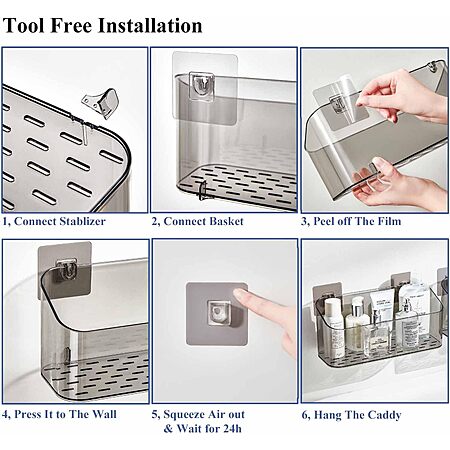 Tool Free Installation

1, Connect Stablizer

2, Connect Basket

3, Peel off The Film

4, Press It to The Wall

5, Squeeze Air out & Wait for 24h

6, Hang The Caddy