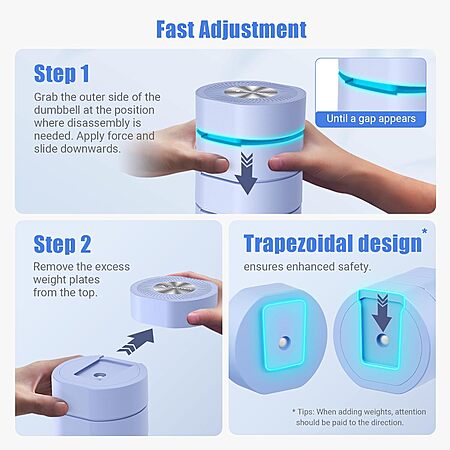 Fast Adjustment

Step 1

Grab the outer side of the dumbbell at the position where disassembly is needed. Apply force and slide downwards.

Until a gap appears

Step 2

Remove the excess weight plates from the top.

Trapezoidal design*

ensures enhanced safety.

* Tips: When adding weights, attention should be paid to the direction.