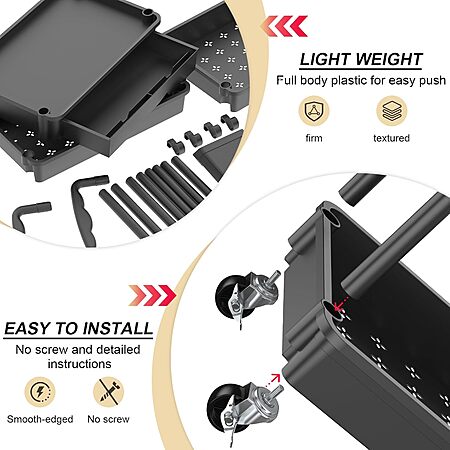 LIGHT WEIGHT
Full body plastic for easy push

firm

textured

EASY TO INSTALL
No screw and detailed instructions

Smooth-edged

No screw