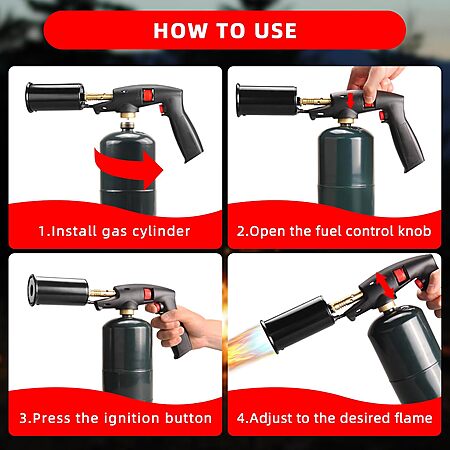 HOW TO USE

1.Install gas cylinder

2.Open the fuel control knob

3.Press the ignition button

4.Adjust to the desired flame