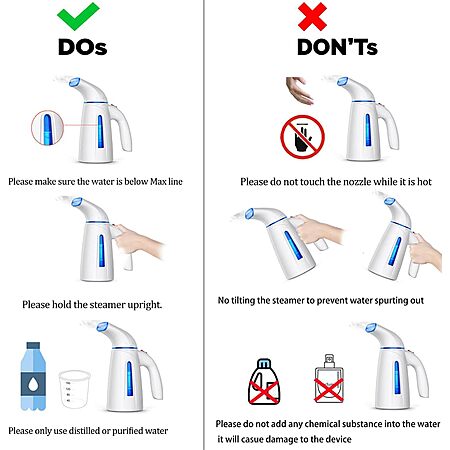 DOs

Please make sure the water is below Max line

Please hold the steamer upright.

Please only use distilled or purified water

DON'Ts

Please do not touch the nozzle while it is hot

No tilting the steamer to prevent water spurting out

Please do not add any chemical substance into the water it will casue damage to the device