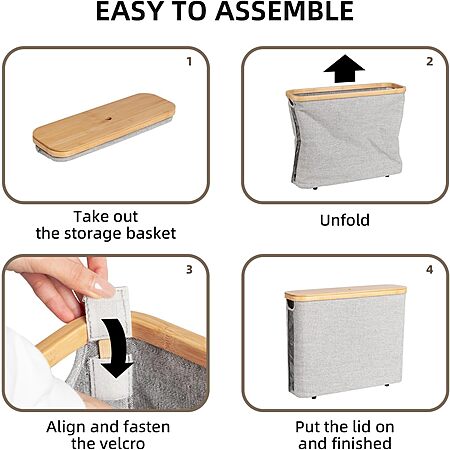 EASY TO ASSEMBLE

1

Take out the storage basket

2

Unfold

3

Align and fasten the velcro

4

Put the lid on and finished