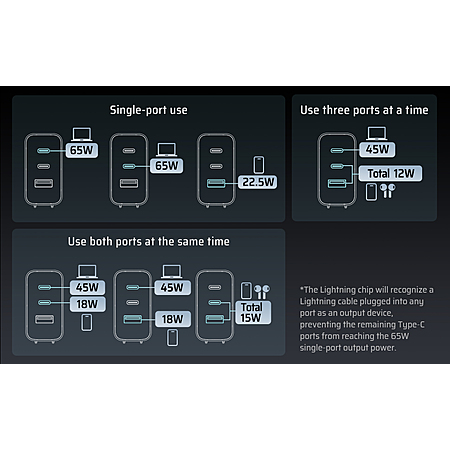 Single-port use

65W

65W

22.5W

Use three ports at a time

45W

Total 12W

Use both ports at the same time

45W

18W

45W

18W

Total 15W

*The Lightning chip will recognize a Lightning cable plugged into any port as an output device, preventing the remaining Type-C ports from reaching the 65W single-port output power.