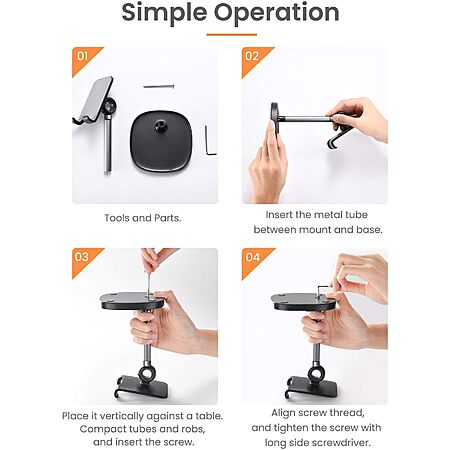 Simple Operation

01

Tools and Parts.

02

Insert the metal tube between mount and base.

03

Place it vertically against a table. Compact tubes and robs, and insert the screw.

04

Align screw thread, and tighten the screw with long side screwdriver.