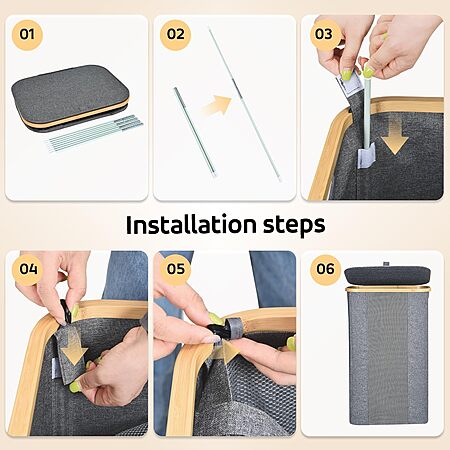 01

02

03

Installation steps

04

05

06