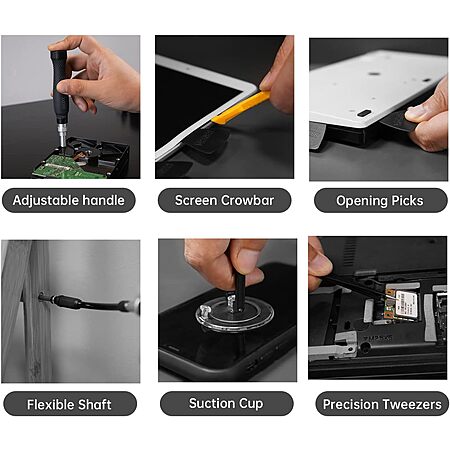 Adjustable handle

Screen Crowbar

Opening Picks

Flexible Shaft

Suction Cup

Precision Tweezers