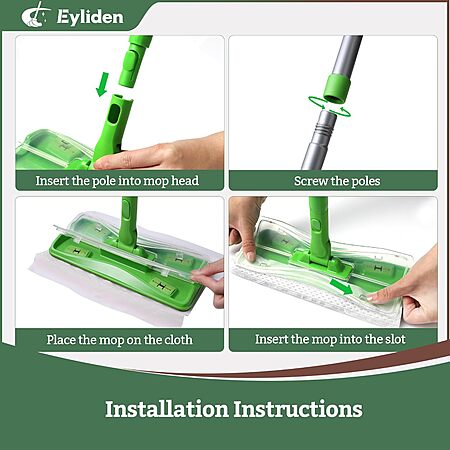 Eyliden

Insert the pole into mop head

Screw the poles

Place the mop on the cloth

Insert the mop into the slot

Installation Instructions