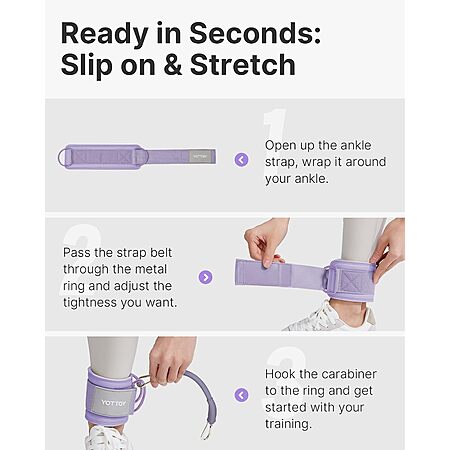 Ready in Seconds: Slip on & Stretch

1

YOTTOY

Open up the ankle strap, wrap it around your ankle.

2

Pass the strap belt through the metal ring and adjust the tightness you want.

3

YOTTOY

Hook the carabiner to the ring and get started with your training.