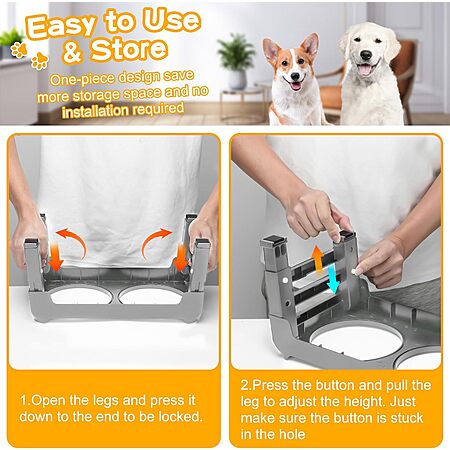 Easy to Use & Store

One-piece design save more storage space and no installation required

1.Open the legs and press it down to the end to be locked.

2.Press the button and pull the leg to adjust the height. Just make sure the button is stuck in the hole