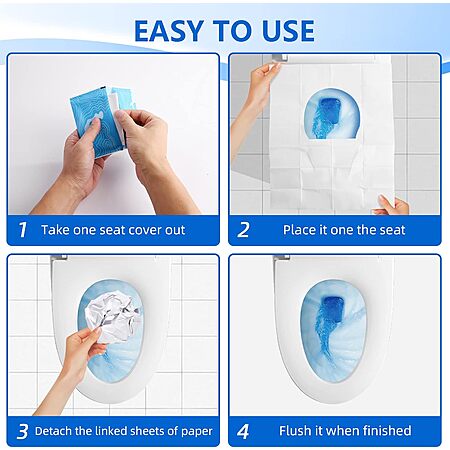 EASY TO USE

1 Take one seat cover out

2 Place it one the seat

3 Detach the linked sheets of paper

4 Flush it when finished