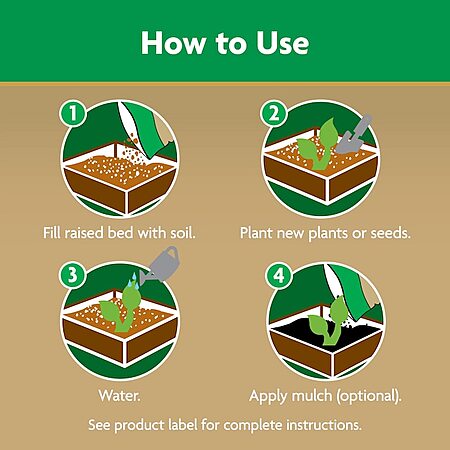 How to Use

1

Fill raised bed with soil.

2

Plant new plants or seeds.

3

Water.

4

Apply mulch (optional).

See product label for complete instructions.