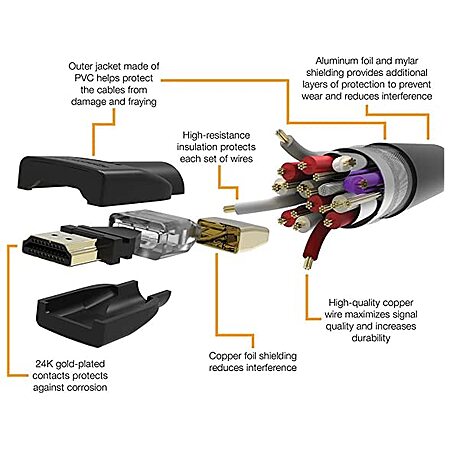 Outer jacket made of PVC helps protect the cables from damage and fraying

Aluminum foil and mylar shielding provides additional layers of protection to prevent wear and reduces interference

High-resistance insulation protects each set of wires

High-quality copper wire maximizes signal quality and increases durability

Copper foil shielding reduces interference

24K gold-plated contacts protects against corrosion