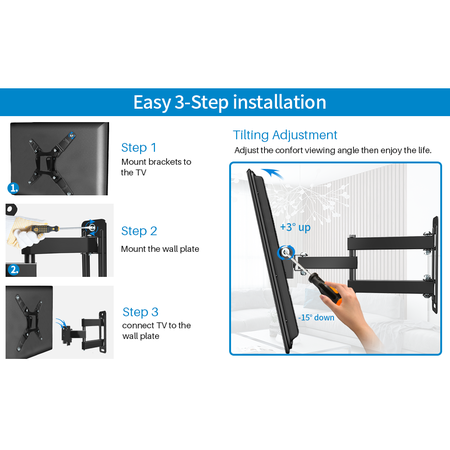 Easy 3-Step installation

1.

Step 1
Mount brackets to the TV

2.

Step 2
Mount the wall plate

Step 3
connect TV to the wall plate

Tilting Adjustment
Adjust the confort viewing angle then enjoy the life.

+3° up

-15° down