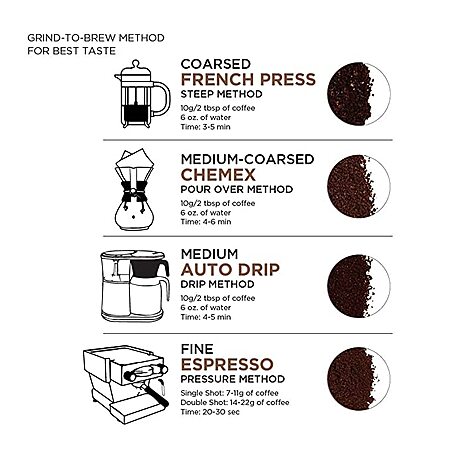 GRIND-TO-BREW METHOD
FOR BEST TASTE

COARSED
FRENCH PRESS
STEEP METHOD
10g/2 tbsp of coffee
6 oz. of water
Time: 3-5 min

MEDIUM-COARSED
CHEMEX
POUR OVER METHOD
10g/2 tbsp of coffee
6 oz. of water
Time: 4-6 min

MEDIUM
AUTO DRIP
DRIP METHOD
10g/2 tbsp of coffee
6 oz. of water
Time: 4-5 min

FINE
ESPRESSO
PRESSURE METHOD
Single Shot: 7-11g of coffee
Double Shot: 14-22g of coffee
Time: 20-30 sec