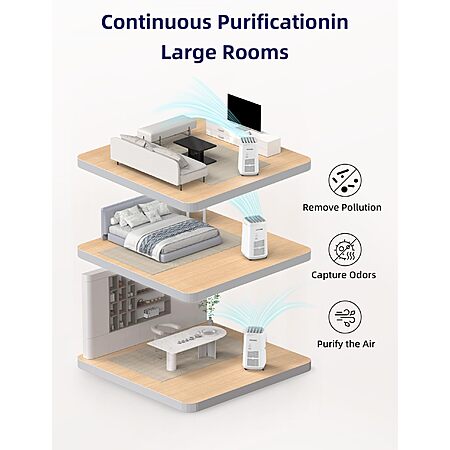 Continuous Purificationin Large Rooms

Remove Pollution

Capture Odors

Purify the Air