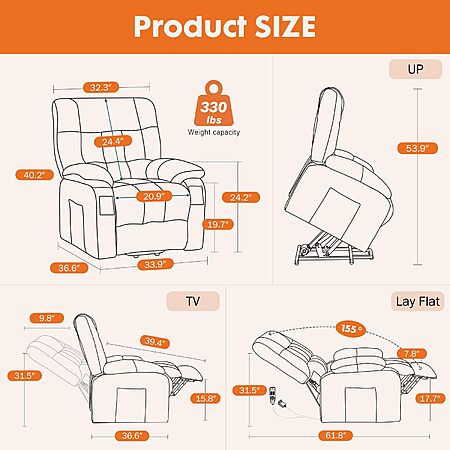 Product SIZE

32.3"

330 lbs
Weight capacity

24.4"

40.2"

20.9"

24.2"

19.7"

36.6"

33.9"

UP

53.9"

TV

9.8"

39.4"

31.5"

15.8"

36.6"

Lay Flat

155°

7.8"

31.5"

17.7"

61.8"