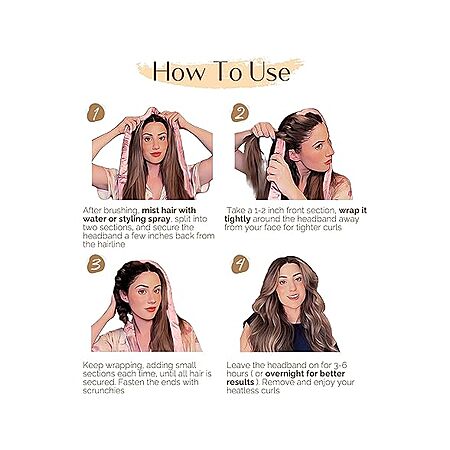 How To Use

1

After brushing, mist hair with water or styling spray, split into two sections, and secure the headband a few inches back from the hairline

2

Take a 1-2 inch front section, wrap it tightly around the headband away from your face for tighter curls

3

Keep wrapping, adding small sections each time, until all hair is secured. Fasten the ends with scrunchies

4

Leave the headband on for 3-6 hours ( or overnight for better results ). Remove and enjoy your heatless curls