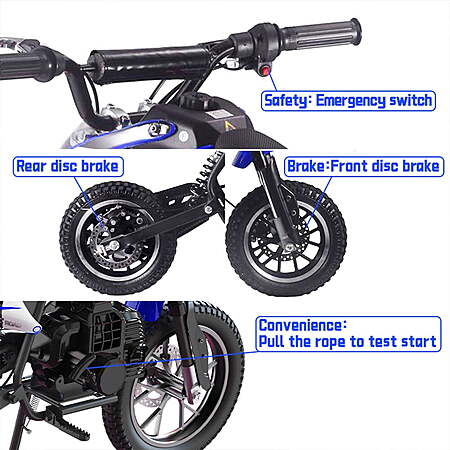 Safety: Emergency switch

Rear disc brake

Brake:Front disc brake

Convenience:
Pull the rope to test start