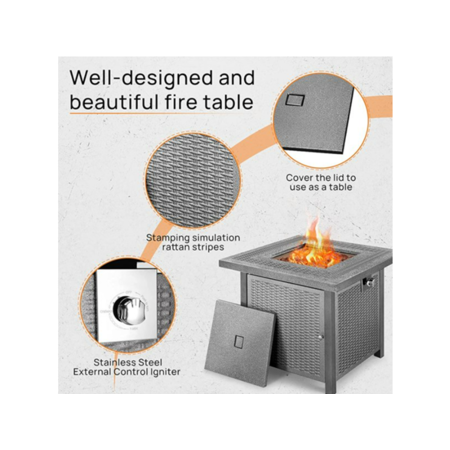 Well-designed and beautiful fire table

Cover the lid to use as a table

Stamping simulation rattan stripes

Stainless Steel External Control Igniter