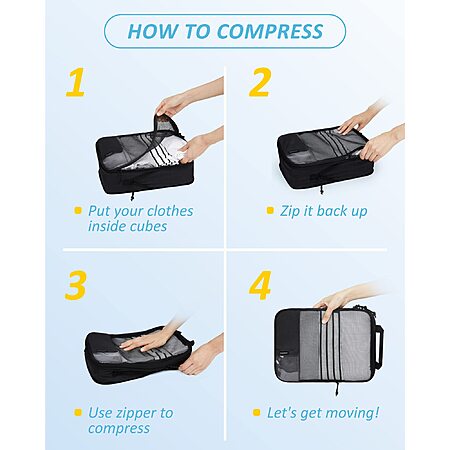 HOW TO COMPRESS

1

Put your clothes inside cubes

2

Zip it back up

3

Use zipper to compress

4

Let's get moving!