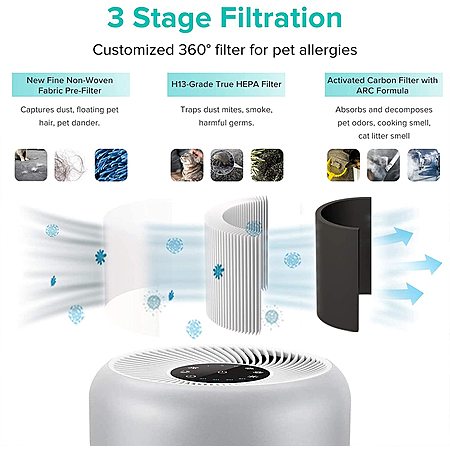 3 Stage Filtration

Customized 360° filter for pet allergies

New Fine Non-Woven Fabric Pre-Filter

Captures dust, floating pet hair, pet dander.

H13-Grade True HEPA Filter

Traps dust mites, smoke, harmful germs.

Activated Carbon Filter with ARC Formula

Absorbs and decomposes pet odors, cooking smell, cat litter smell