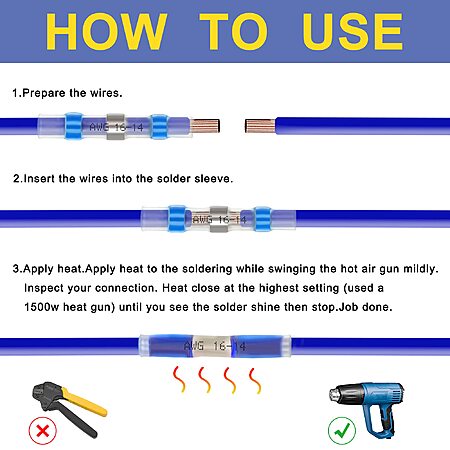 HOW TO USE

1.Prepare the wires.

AWG 16-14

2.Insert the wires into the solder sleeve.

AWG 16-14

3.Apply heat.Apply heat to the soldering while swinging the hot air gun mildly. Inspect your connection. Heat close at the highest setting (used a 1500w heat gun) until you see the solder shine then stop.Job done.

AWG 16-14